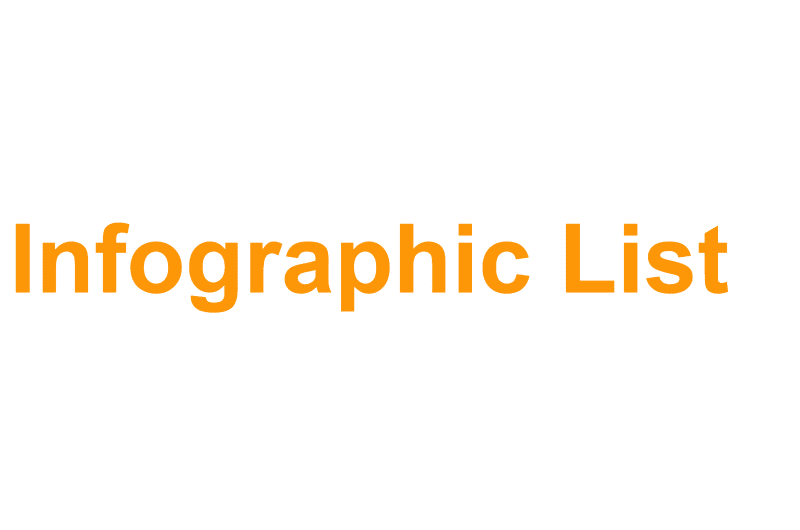 Infographic List